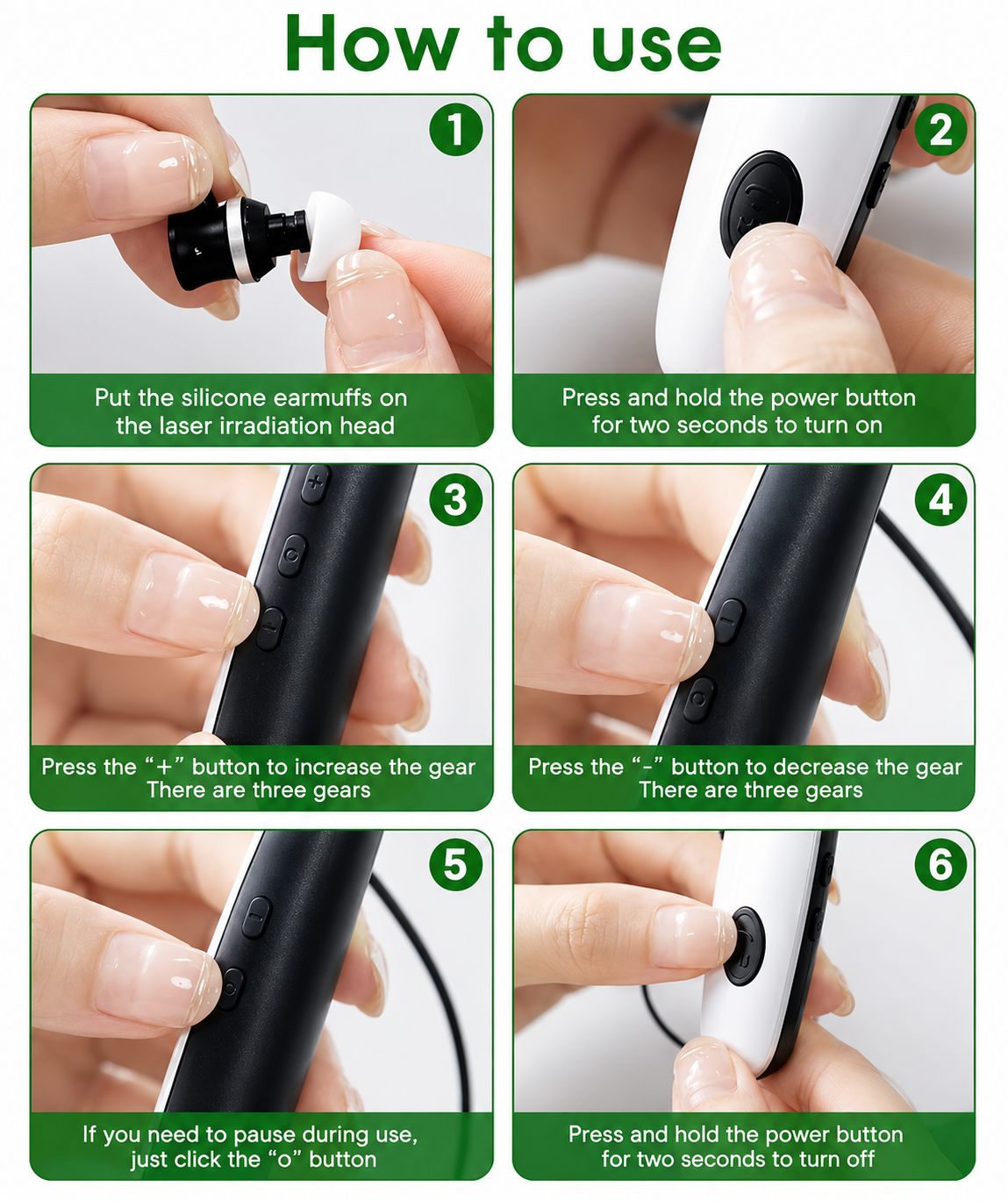 How to use

1

Put the silicone earmuffs on the laser irradiation head

2

Press and hold the power button for two seconds to turn on

3

Press the “+” button to increase the gear There are three gears

4

Press the “-” button to decrease the gear There are three gears

5

If you need to pause during use, just click the “o” button

6

Press and hold the power button for two seconds to turn off